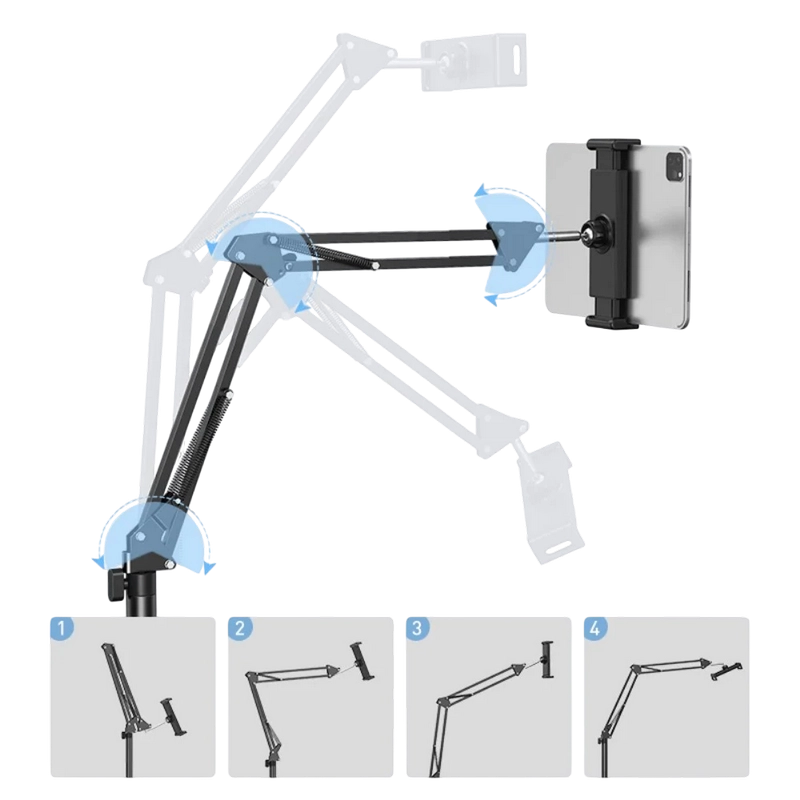 1

2

3

4