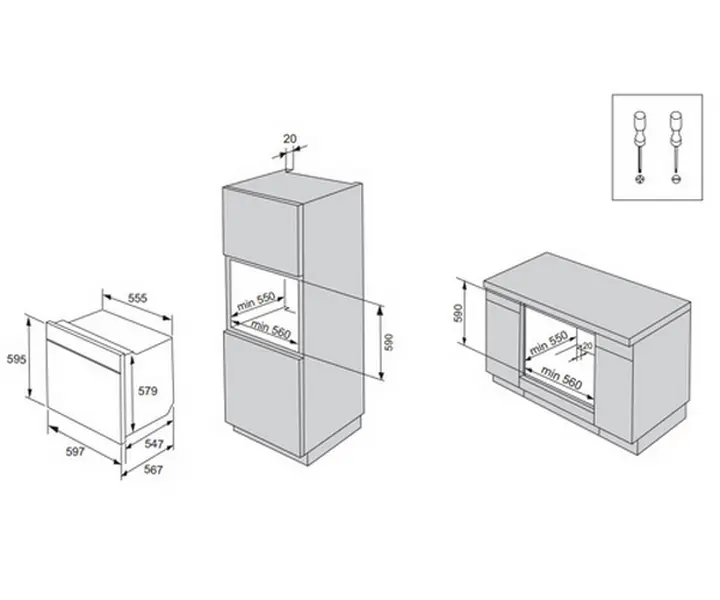 555
595
579
597
547
567
20
min 550
min 560
590
590
min 550
20
min 560