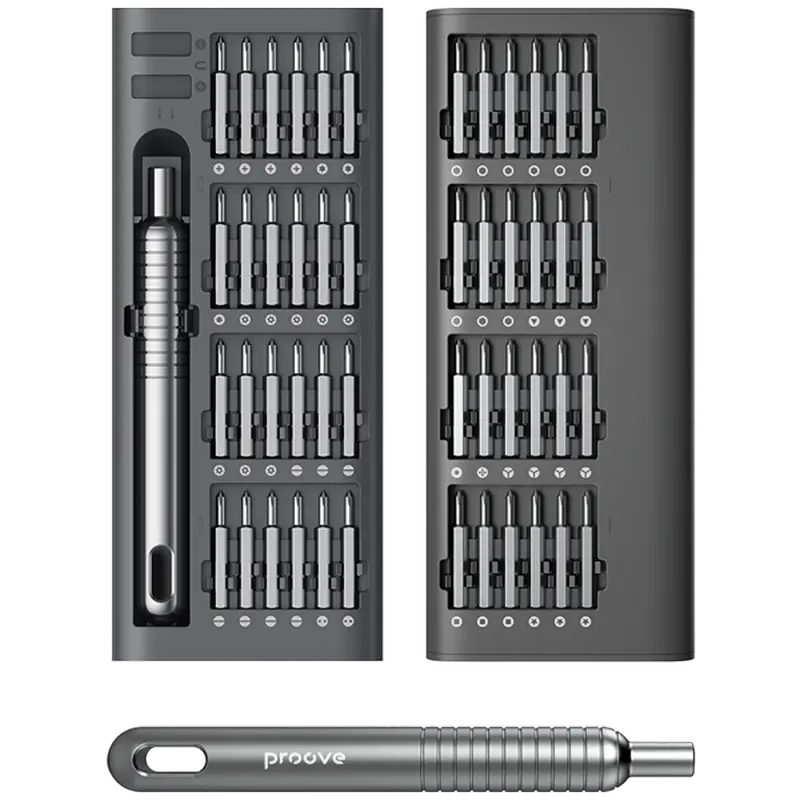 proove