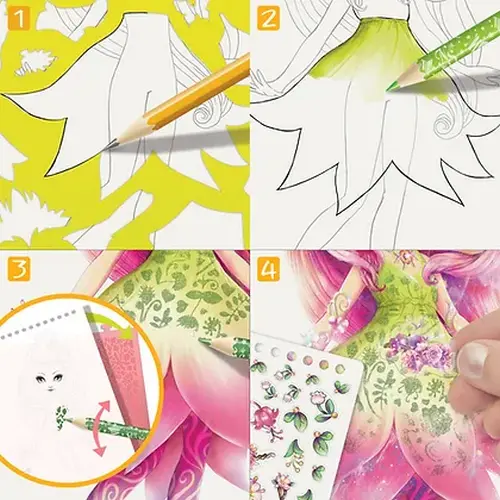 1

2

3

4