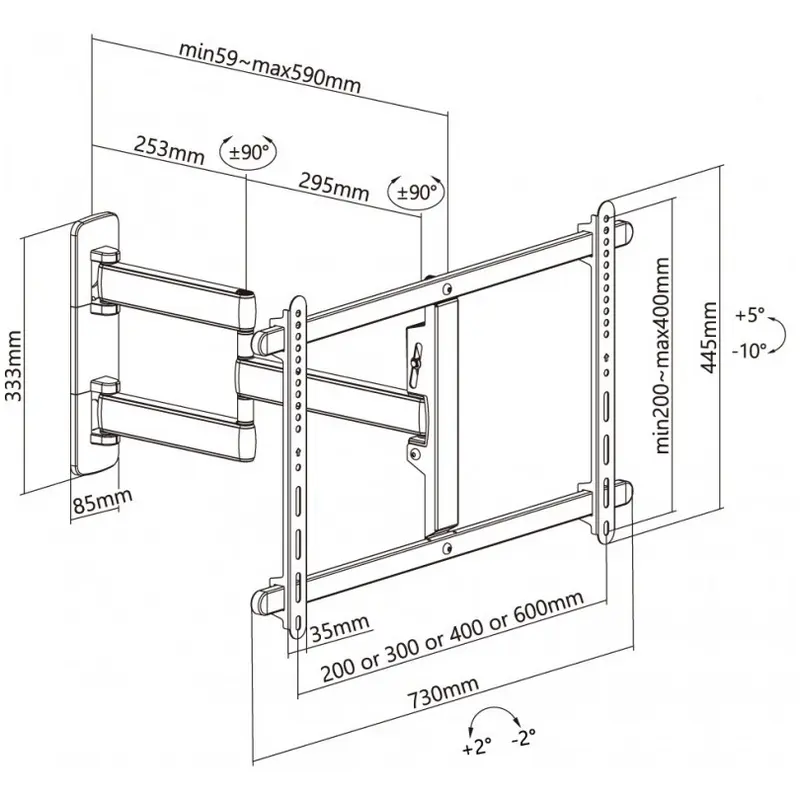 min59~max590mm

253mm

±90°

295mm

±90°

333mm

85mm

min200~max400mm

445mm

+5°

-10°

35mm

200 or 300 or 400 or 600mm

730mm

+2°

-2°