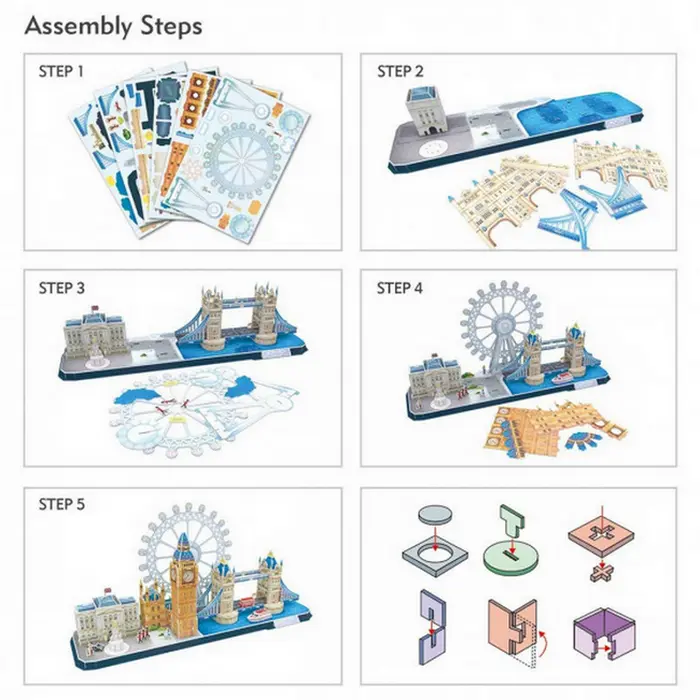 Assembly Steps

STEP 1

STEP 2

STEP 3

STEP 4

STEP 5