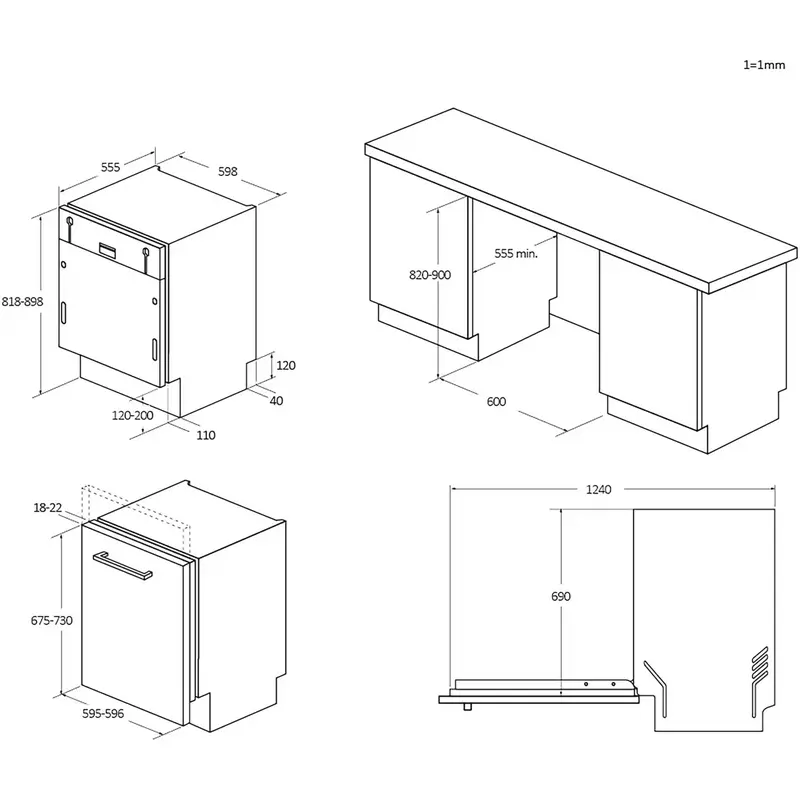 1=1mm

555
598
818-898
120
40
120-200
110

820-900
555 min.
600

18-22
675-730
595-596

1240
690