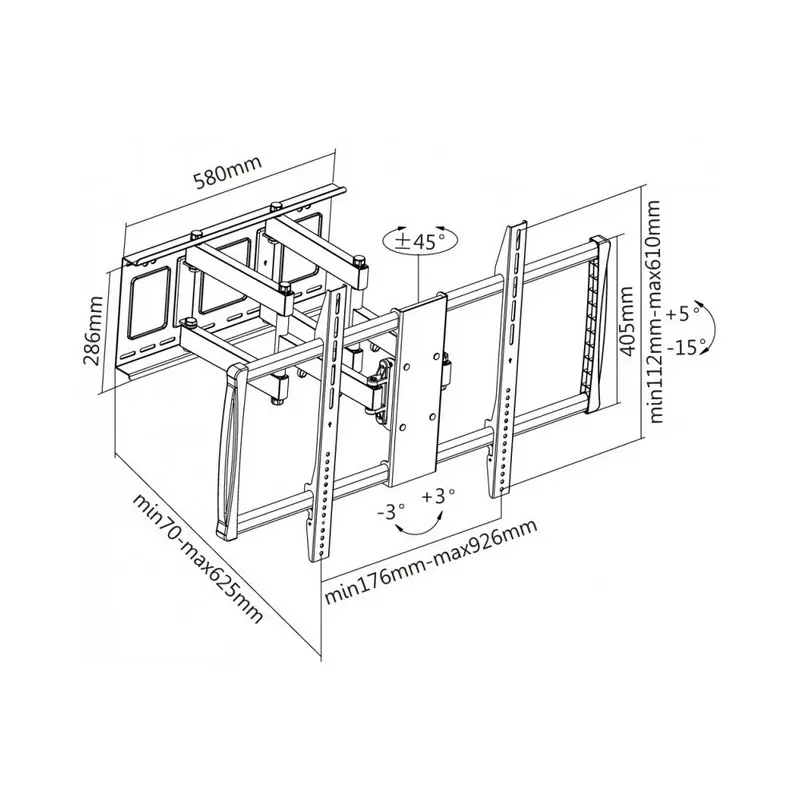 580mm

286mm

±45°

405mm

min112mm-max610mm

+5°

-15°

-3°

+3°

min70-max625mm

min176mm-max926mm