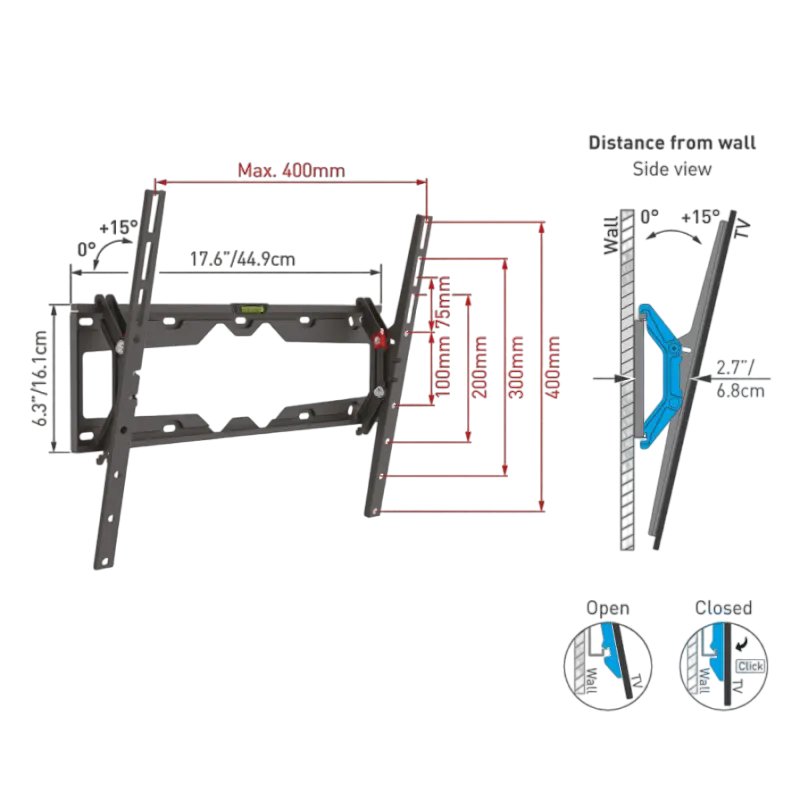 Max. 400mm

+15°

0°

17.6"/44.9cm

6.3"/16.1cm

75mm

100mm

200mm

300mm

400mm

Distance from wall

Side view

Wall

0°

+15°

TV

2.7"/ 6.8cm

Open

Wall

TV

Closed

Wall

TV

Click